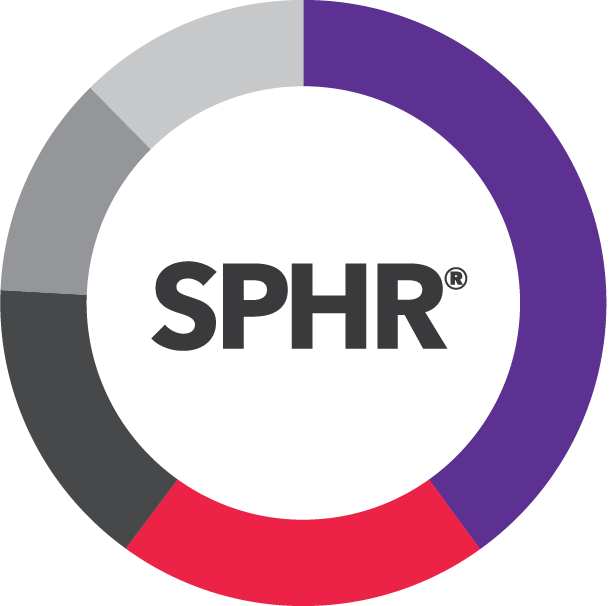 SPHR®