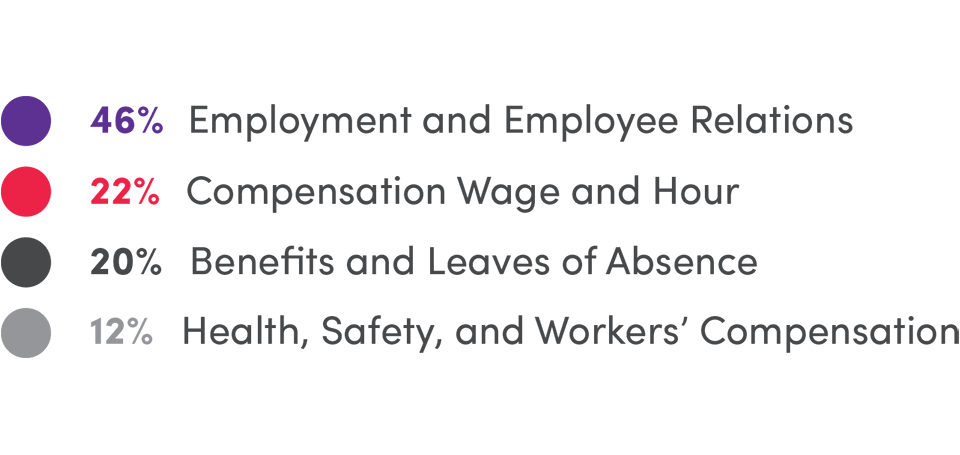 46% Employment and Employee Relations
22% Compensation Wage and Hour
20% Benefits and Leaves of Absence
12% Health, Safety, and Workers' Compensation