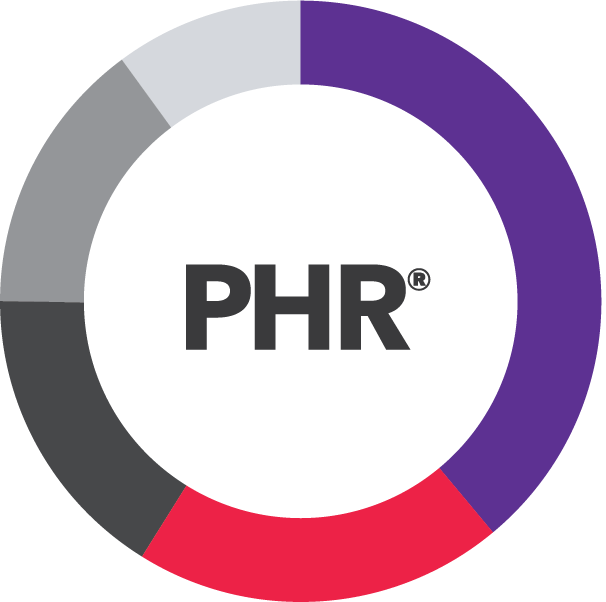 PHR®