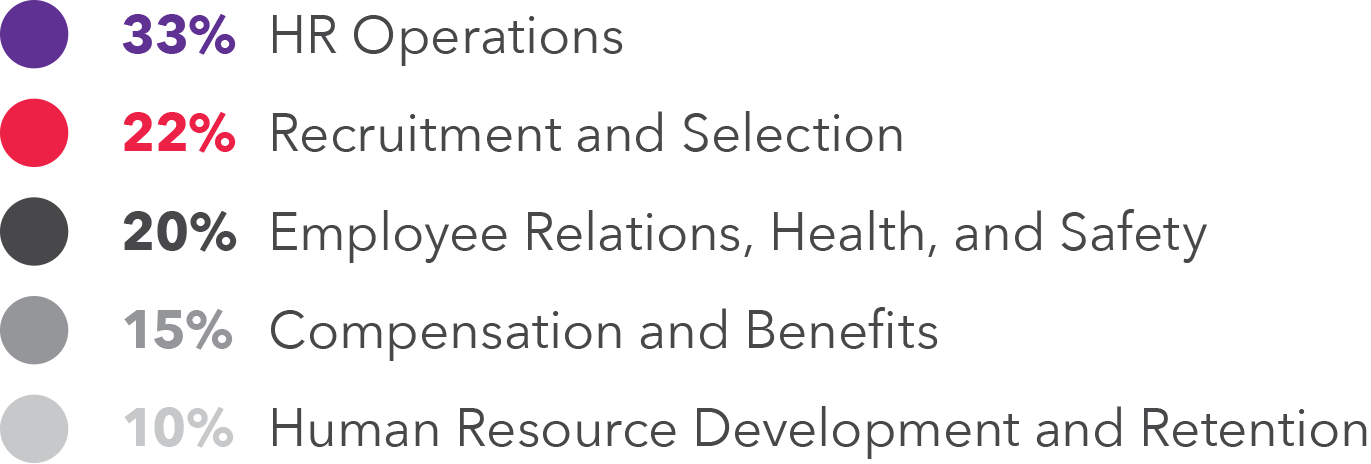 33% HR Operations
22% Recruitment and Selection
20% Employee Relations, Health, and Safety
15% Compensation and Benefits
10% Human Resource Development and Retention