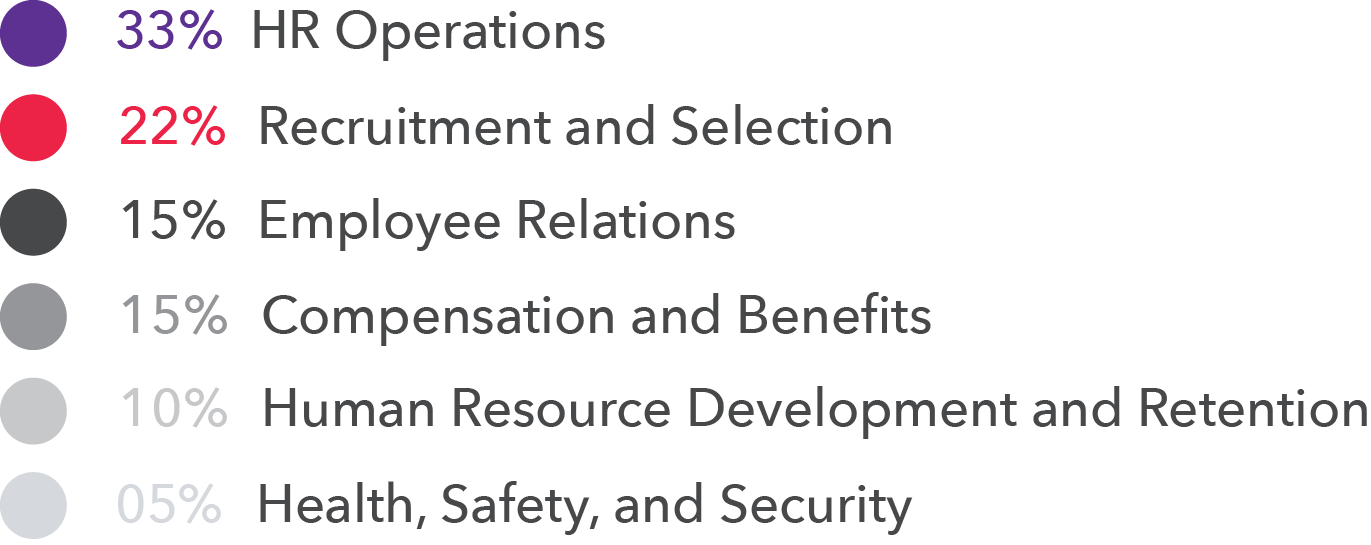 33% HR Operations

22% Recruitment and Selection

15% Employee Relations

15% Compensation and Benefits

10% Human Resource Development and Retention

05% Health, Safety, and Security