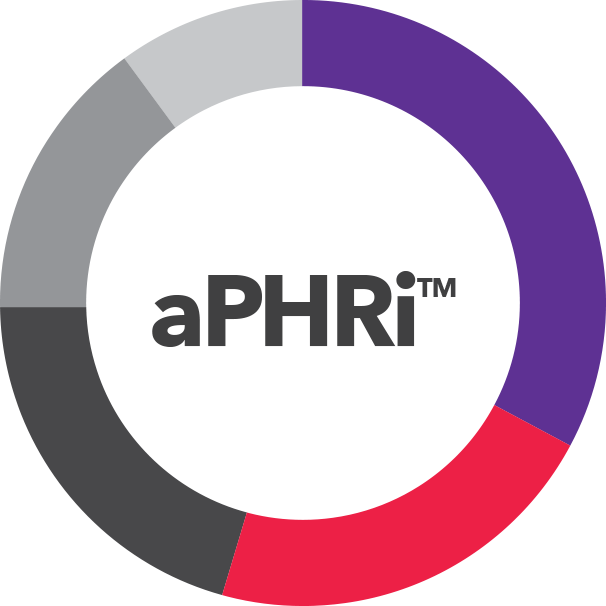 aPHRi™