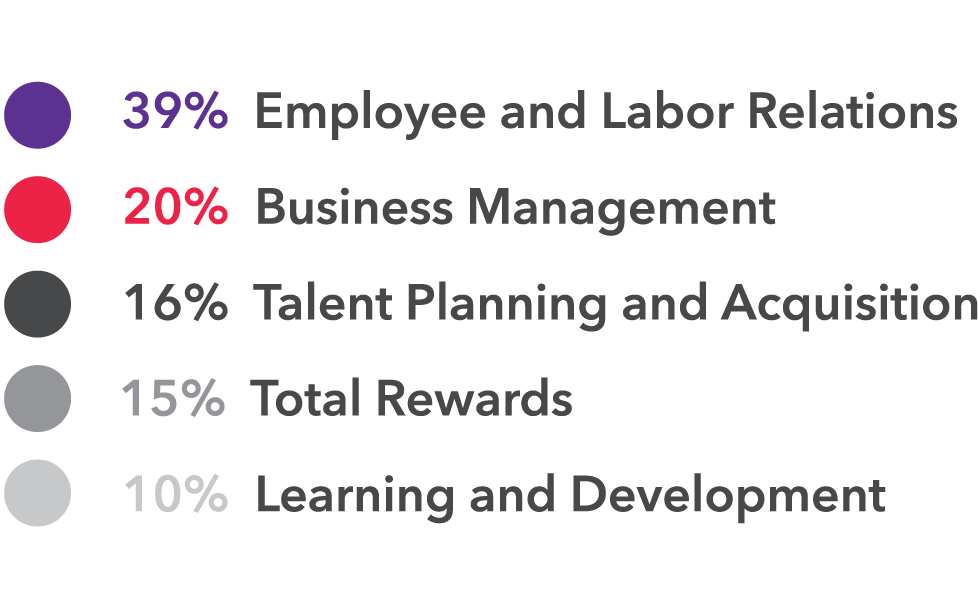 39% Employee and Labor Relations

20% Business Management

16% Talent Planning and Acquisition

15% Total Rewards

10% Learning and Development